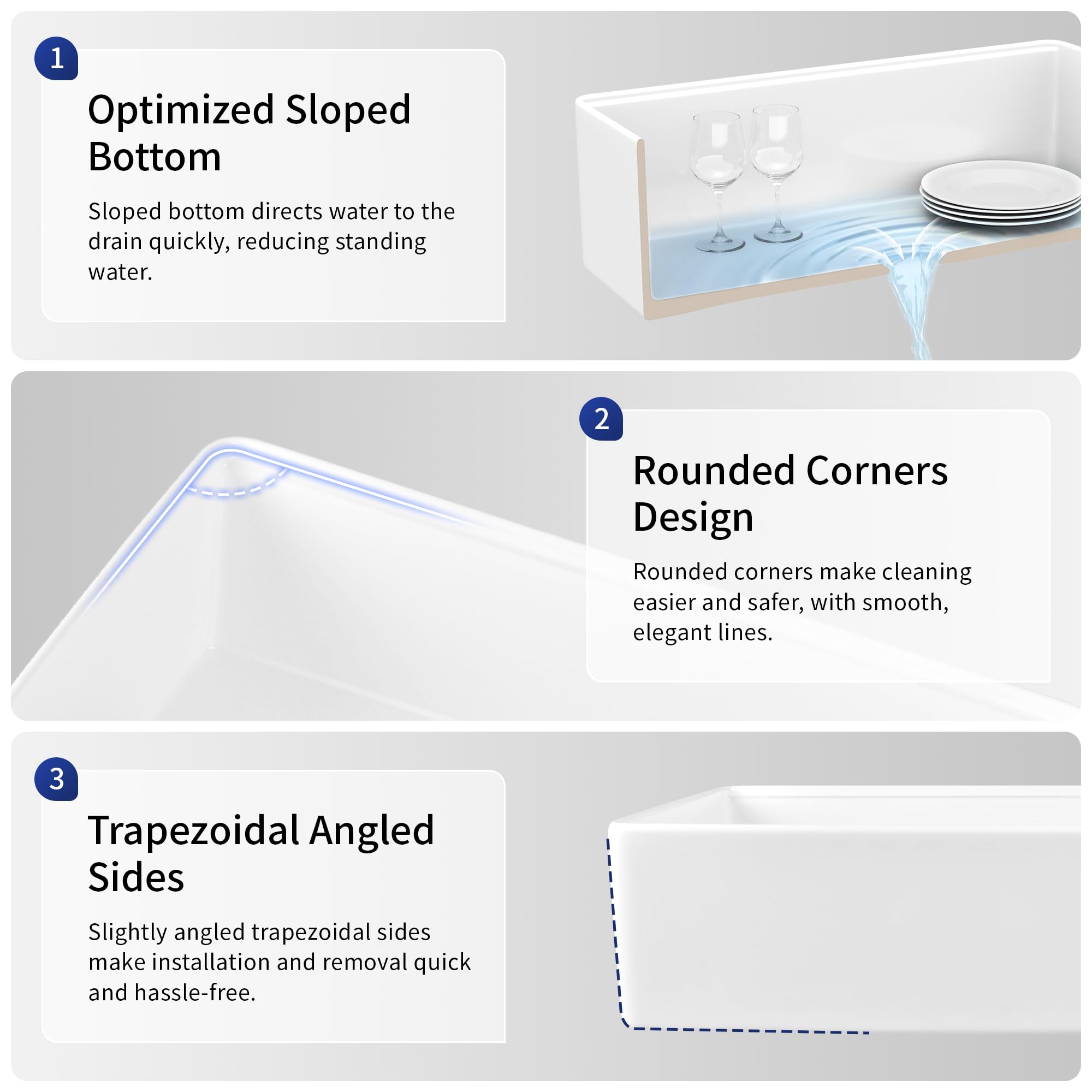 1

Optimized Sloped Bottom

Sloped bottom directs water to the drain quickly, reducing standing water.

2

Rounded Corners Design

Rounded corners make cleaning easier and safer, with smooth, elegant lines.

3

Trapezoidal Angled Sides

Slightly angled trapezoidal sides make installation and removal quick and hassle-free.