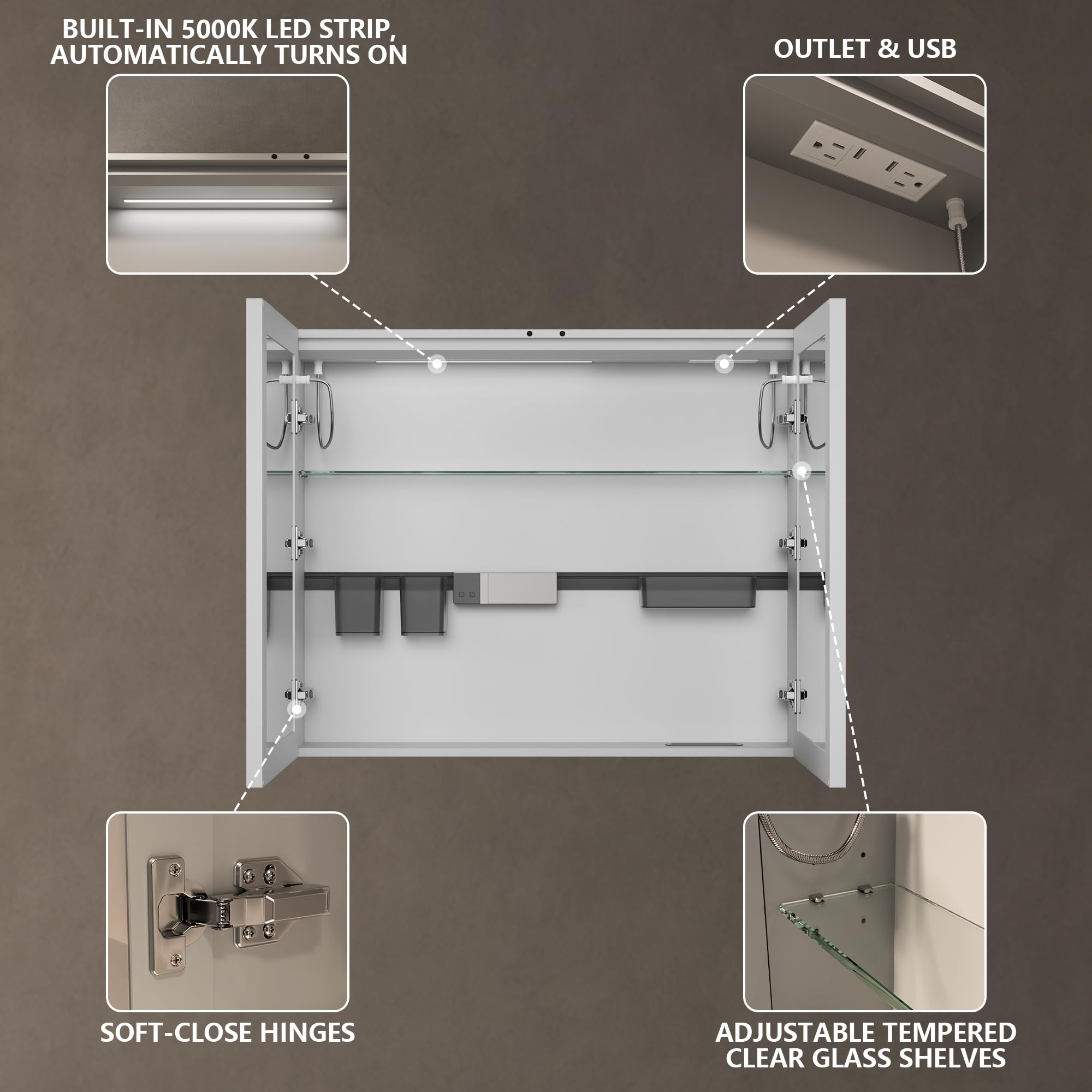 BUILT-IN 5000K LED STRIP, AUTOMATICALLY TURNS ON

OUTLET & USB

SOFT-CLOSE HINGES

ADJUSTABLE TEMPERED CLEAR GLASS SHELVES