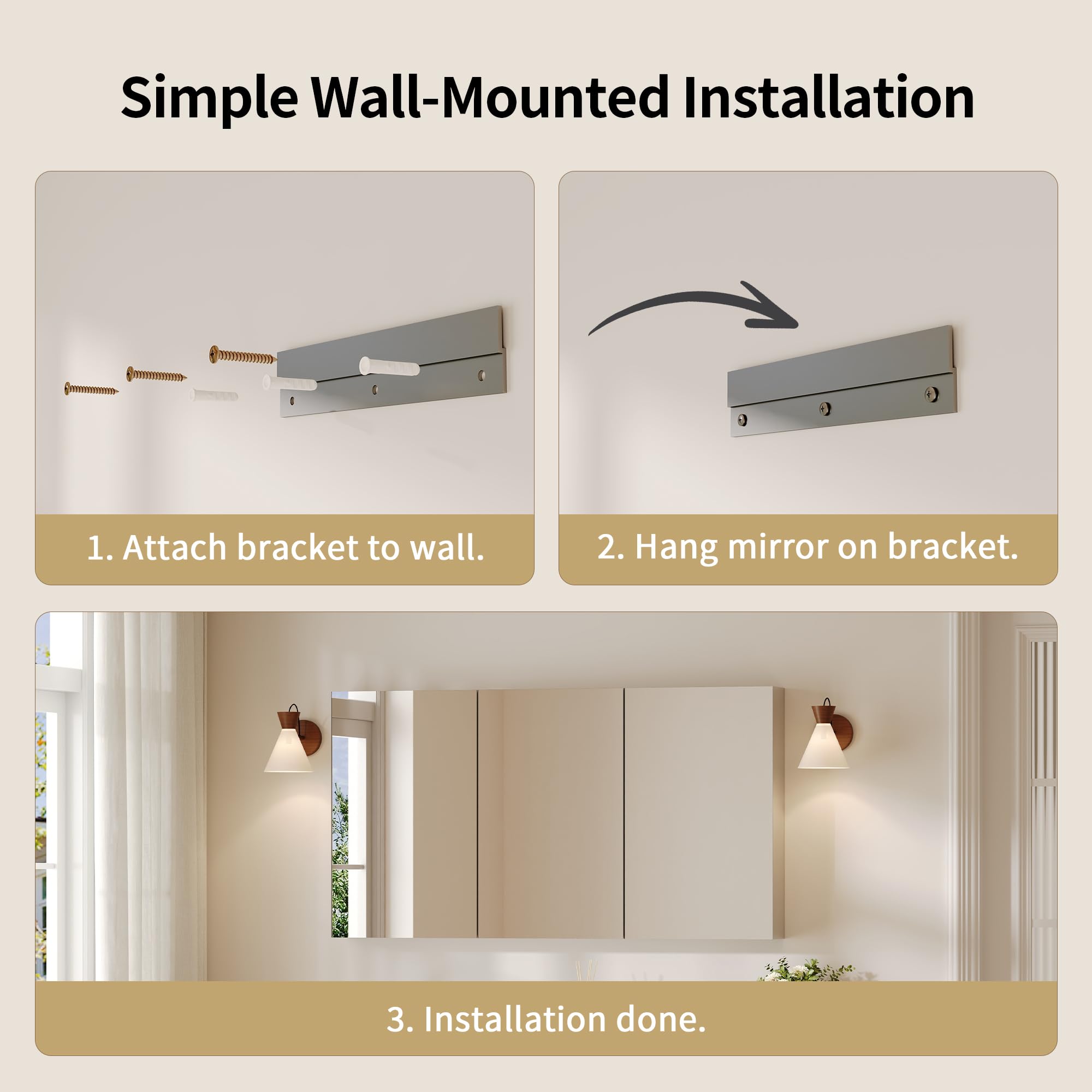 Simple Wall-Mounted Installation

1. Attach bracket to wall.

2. Hang mirror on bracket.

3. Installation done.