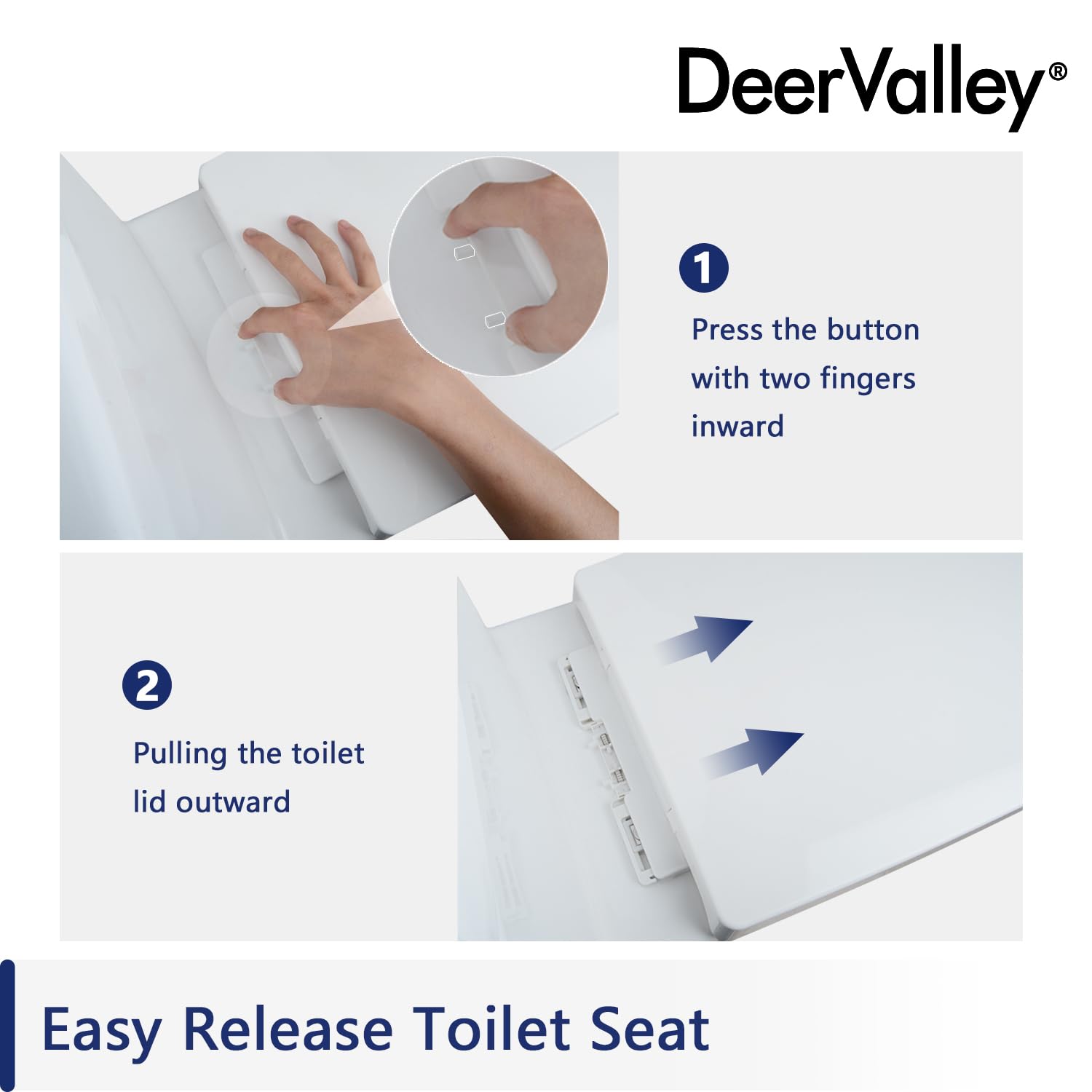 DeerValley®

1

Press the button with two fingers inward

2

Pulling the toilet lid outward

Easy Release Toilet Seat